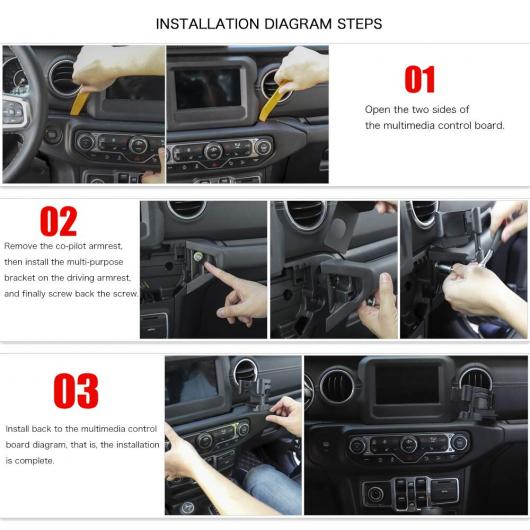 INSTALLATION DIAGRAM STEPS

01

Open the two sides of the multimedia control board.

02

Remove the co-pilot armrest, then install the multi-purpose bracket on the driving armrest, and finally screw back the screw.

03

Install back to the multimedia control board diagram, that is, the installation is complete.