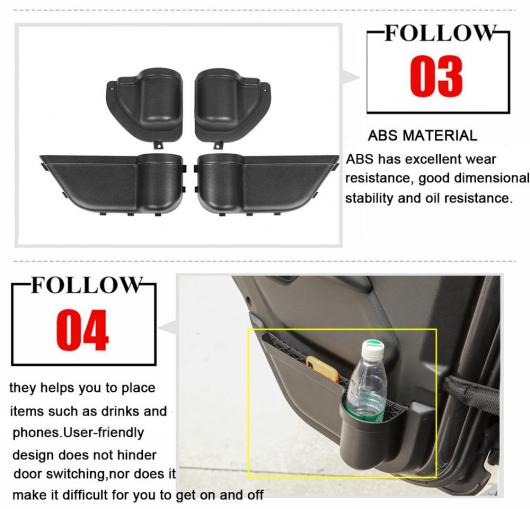 FOLLOW
03

ABS MATERIAL
ABS has excellent wear resistance, good dimensional stability and oil resistance.

FOLLOW
04

they helps you to place items such as drinks and phones.User-friendly design does not hinder door switching,nor does it make it difficult for you to get on and off