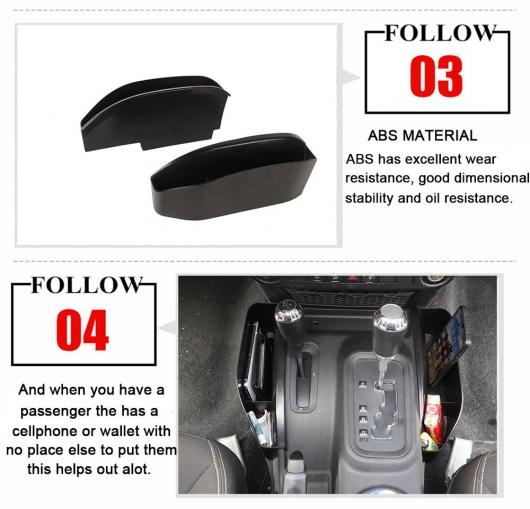 FOLLOW
03

ABS MATERIAL
ABS has excellent wear resistance, good dimensional stability and oil resistance.

FOLLOW
04

And when you have a passenger the has a cellphone or wallet with no place else to put them this helps out alot.