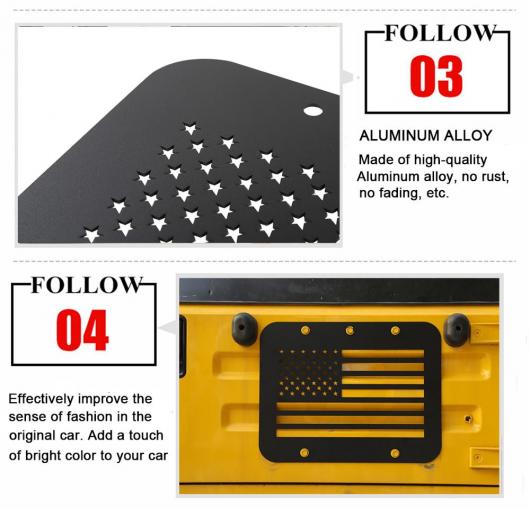 FOLLOW
03

ALUMINUM ALLOY

Made of high-quality Aluminum alloy, no rust, no fading, etc.

FOLLOW
04

Effectively improve the sense of fashion in the original car. Add a touch of bright color to your car