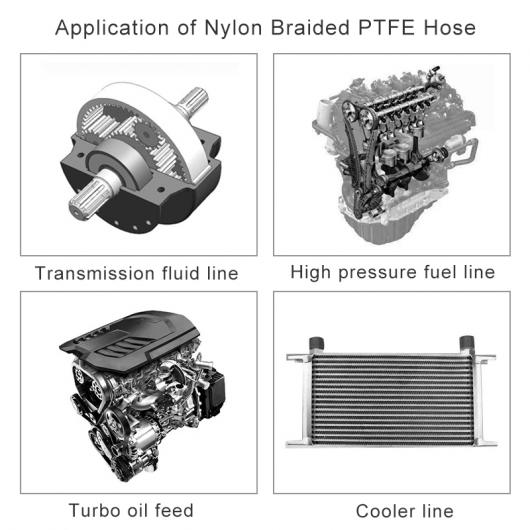 Application of Nylon Braided PTFE Hose

Transmission fluid line

High pressure fuel line

Turbo oil feed

Cooler line