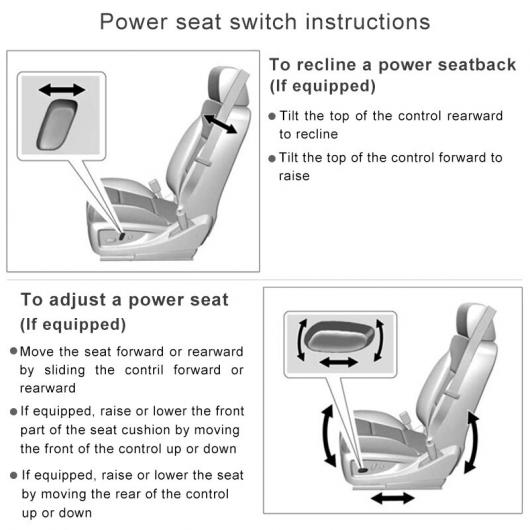 Power seat switch instructions

To recline a power seatback (If equipped)

● Tilt the top of the control rearward to recline

● Tilt the top of the control forward to raise

To adjust a power seat (If equipped)

● Move the seat forward or rearward by sliding the contril forward or rearward

● If equipped, raise or lower the front part of the seat cushion by moving the front of the control up or down

● If equipped, raise or lower the seat by moving the rear of the control up or down