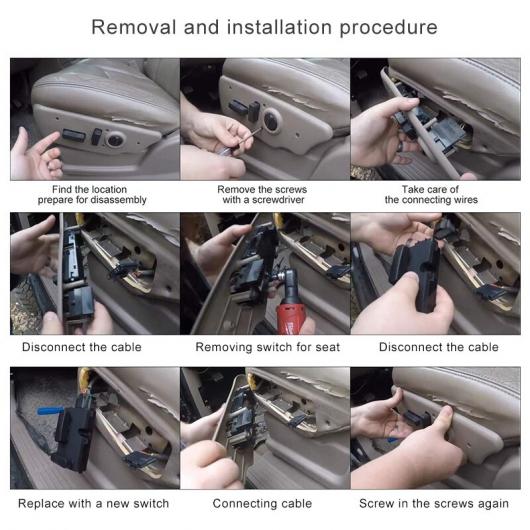 Removal and installation procedure

Find the location prepare for disassembly

Remove the screws with a screwdriver

Take care of the connecting wires

Disconnect the cable

Removing switch for seat

Disconnect the cable

Replace with a new switch

Connecting cable

Screw in the screws again