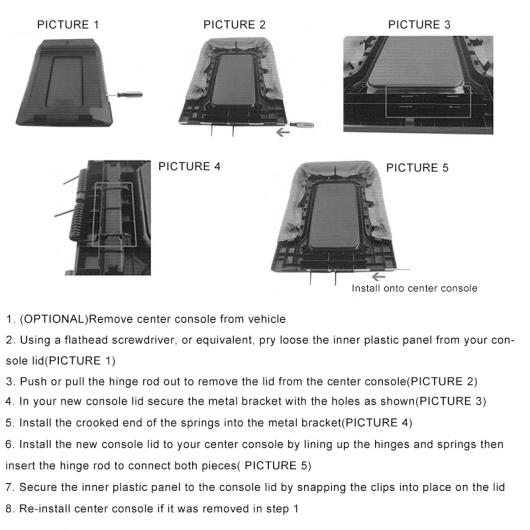 PICTURE 1

PICTURE 2

PICTURE 3

PICTURE 4

PICTURE 5

Install onto center console

1. (OPTIONAL)Remove center console from vehicle

2. Using a flathead screwdriver, or equivalent, pry loose the inner plastic panel from your console lid(PICTURE 1)

3. Push or pull the hinge rod out to remove the lid from the center console(PICTURE 2)

4. In your new console lid secure the metal bracket with the holes as shown(PICTURE 3)

5. Install the crooked end of the springs into the metal bracket(PICTURE 4)

6. Install the new console lid to your center console by lining up the hinges and springs then insert the hinge rod to connect both pieces( PICTURE 5)

7. Secure the inner plastic panel to the console lid by snapping the clips into place on the lid

8. Re-install center console if it was removed in step 1