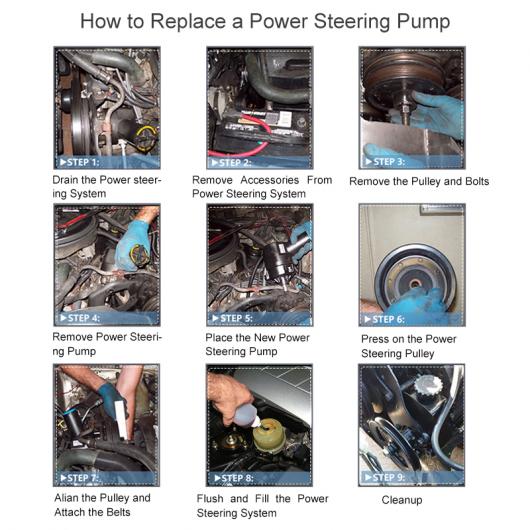 How to Replace a Power Steering Pump

▶STEP 1:

Drain the Power steering System

▶STEP 2:

Remove Accessories From Power Steering System

▶STEP 3:

Remove the Pulley and Bolts

▶STEP 4:

Remove Power Steering Pump

▶STEP 5:

Place the New Power Steering Pump

▶STEP 6:

Press on the Power Steering Pulley

▶STEP 7:

Alian the Pulley and Attach the Belts

▶STEP 8:

Flush and Fill the Power Steering System

▶STEP 9:

Cleanup