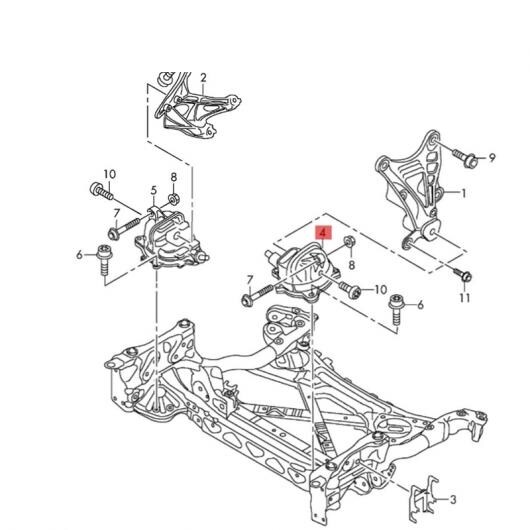 2
9
10
8
5
1
7
4
6
8
7
10
6
11
3