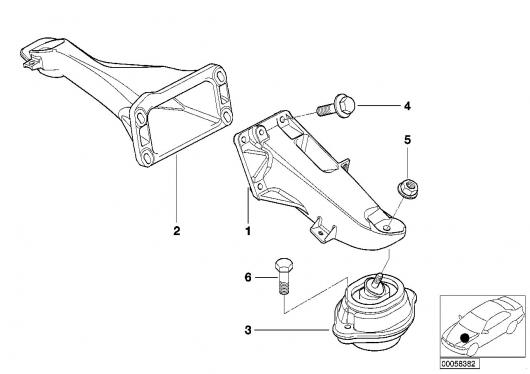 4
5
2
1
6
3
C0058382