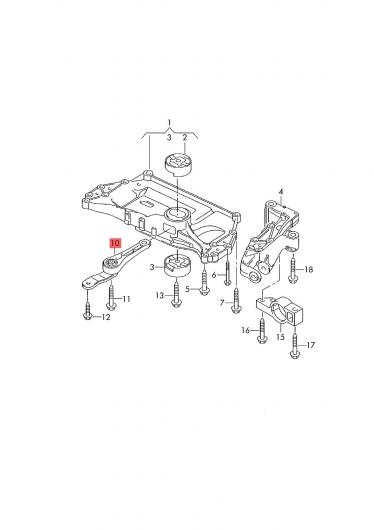 1
3
2
4
10
3
6
18
11
13
5
7
12
16
15
17