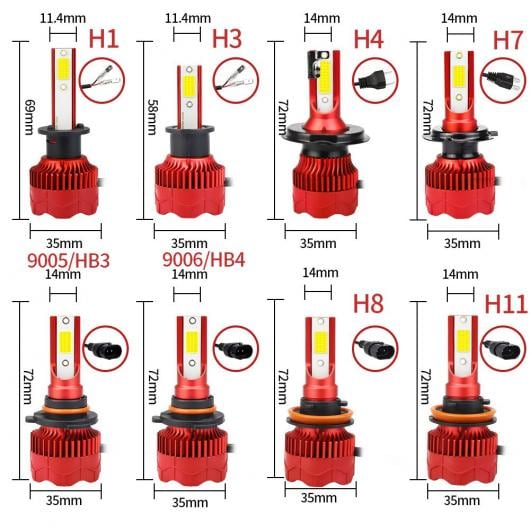 11.4mm H1 69mm 35mm

11.4mm H3 58mm 35mm

14mm H4 72mm 35mm

14mm H7 72mm 35mm

9005/HB3 14mm 72mm 35mm

9006/HB4 14mm 72mm 35mm

14mm H8 72mm 35mm

14mm H11 72mm 35mm