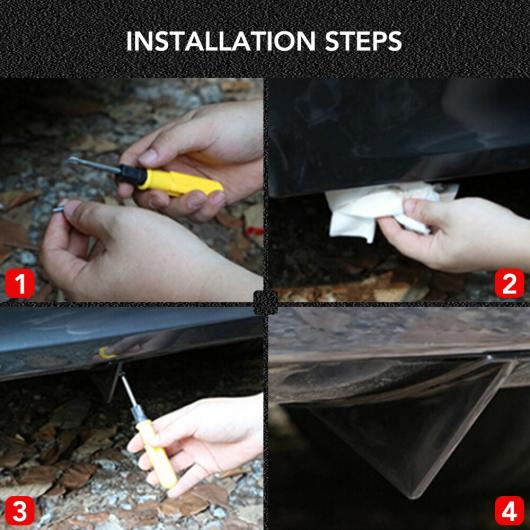 INSTALLATION STEPS

1

2

3

4