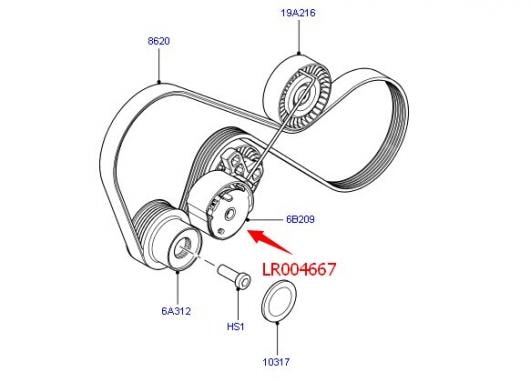 19A216

8620

6B209

LR004667

6A312

HS1

10317