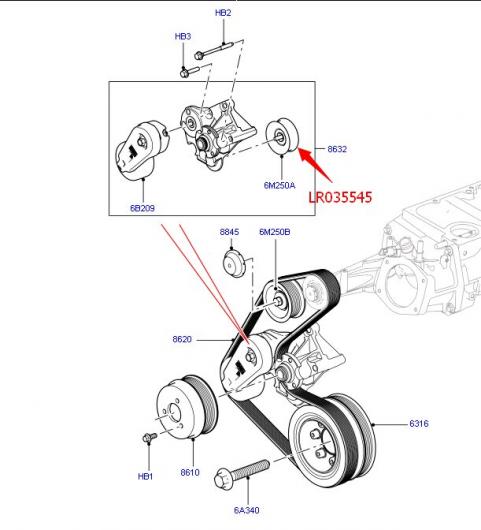 HB2
HB3
8632
6M250A
LR035545
6B209
8845
6M250B
8620
6316
HB1
8610
6A340