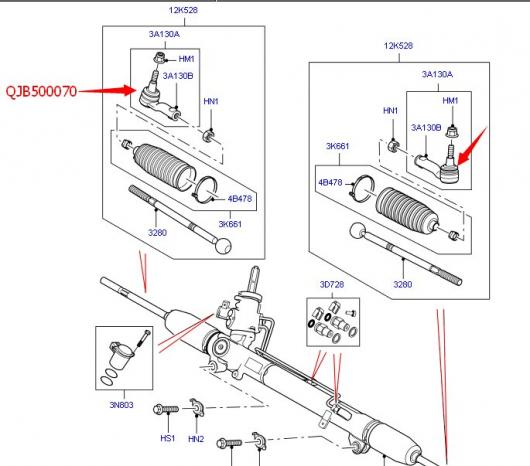 12K528
3A130A
HM1
3A130B
QJB500070
HN1
4B478
3K661
3280
12K528
3A130A
HM1
HN1
3A130B
3K661
4B478
3280
3D728
3N803
HS1
HN2