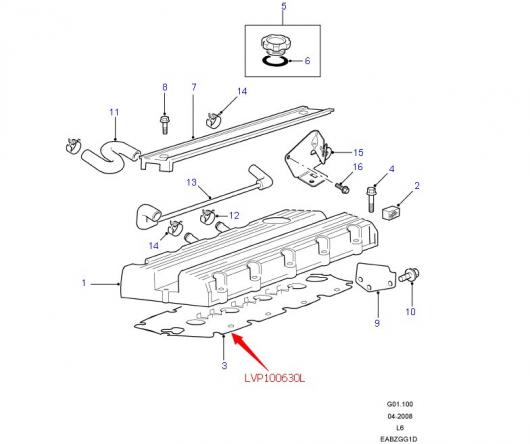 5
6
8
7
14
11
15
16
4
2
13
12
14
1
9
10
3
LVP100630L
G01.100
04-2008
L6
EABZGG1D