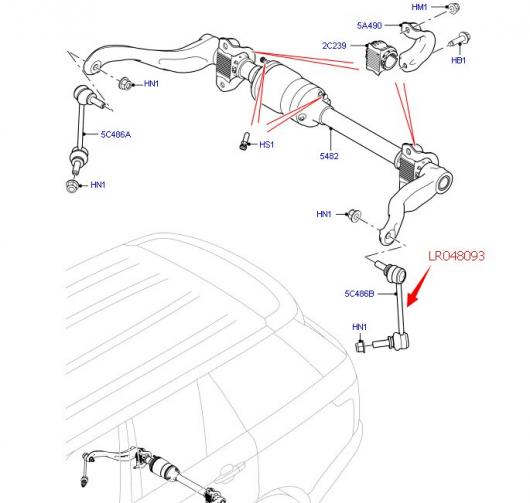 HM1
5A490
2C239
HB1
HN1
5C486A
HS1
5482
HN1
HN1
LR048093
5C486B
HN1