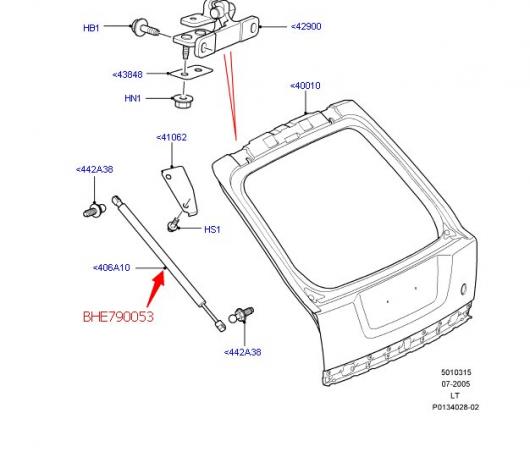 HB1
<42900
<43848
HN1
<40010
<41062
<442A38
HS1
<406A10
BHE790053
<442A38
5010315
07-2005
LT
P0134028-02