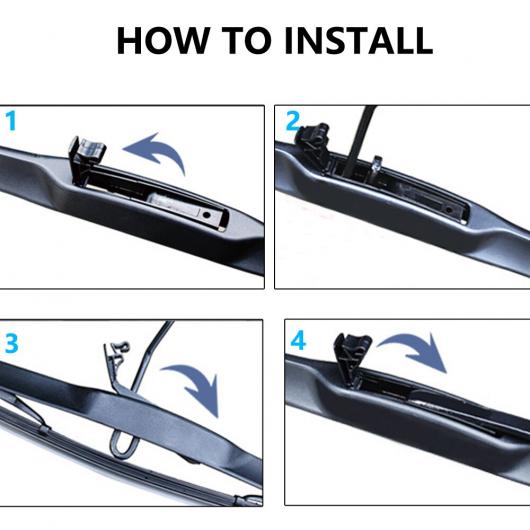 HOW TO INSTALL

1

2

3

4