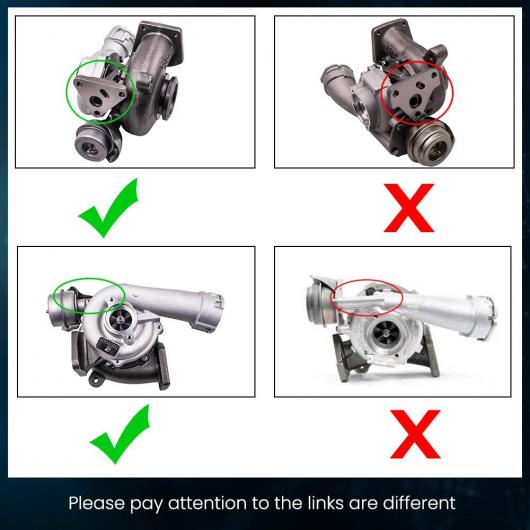 Please pay attention to the links are different