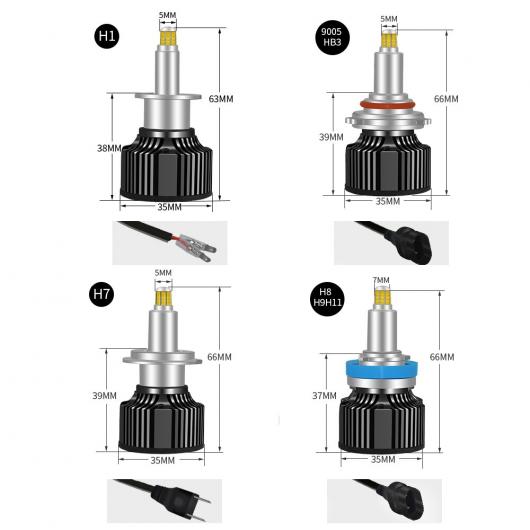 H1

5MM

63MM

38MM

35MM

9005
HB3

5MM

66MM

39MM

35MM

H7

5MM

66MM

39MM

35MM

H8
H9H11

7MM

66MM

37MM

35MM