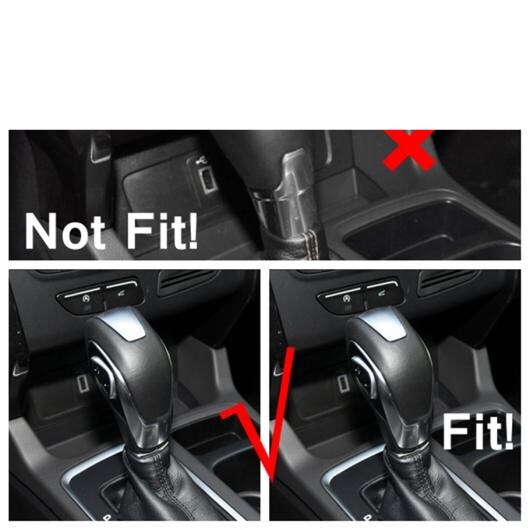 Not Fit!

Fit!