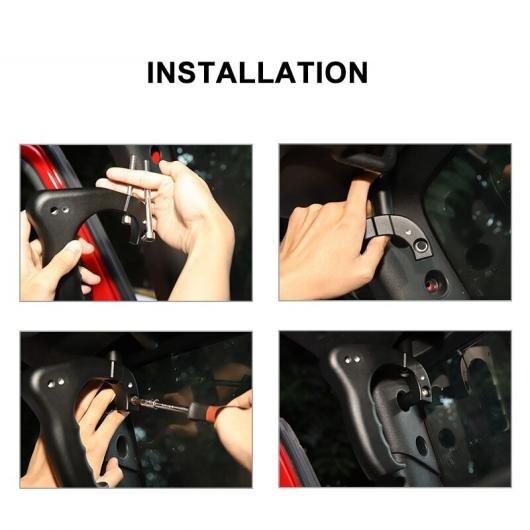 INSTALLATION