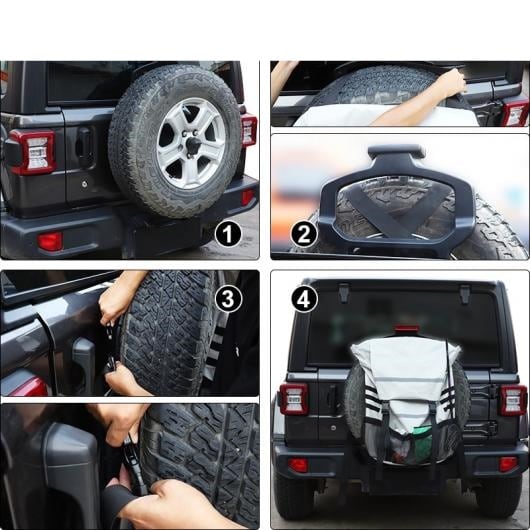 1

2

3

4