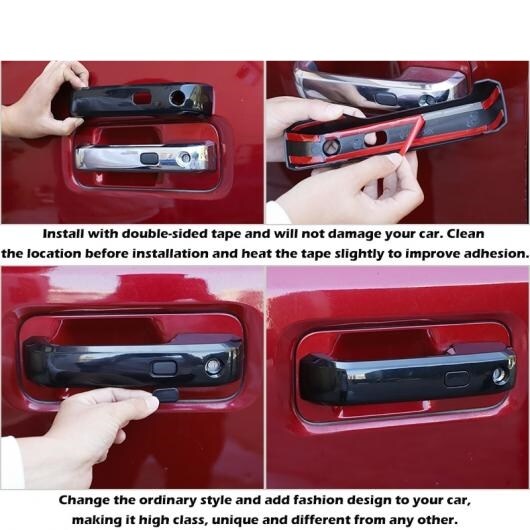 Install with double-sided tape and will not damage your car. Clean the location before installation and heat the tape slightly to improve adhesion.

Change the ordinary style and add fashion design to your car, making it high class, unique and different from any other.