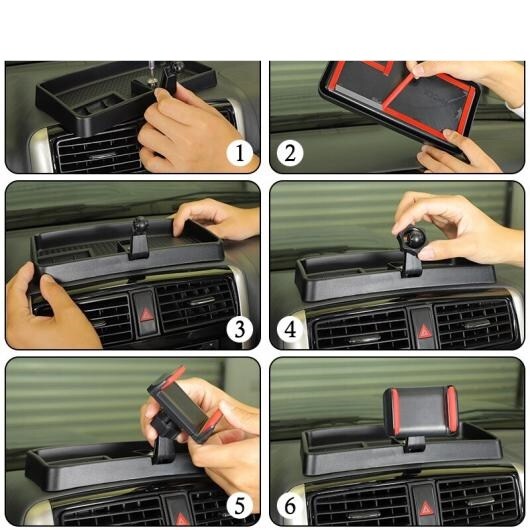 1
2
3
4
5
6