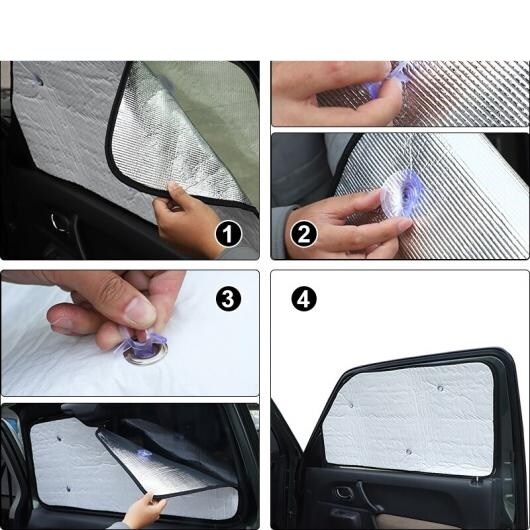 1

2

3

4