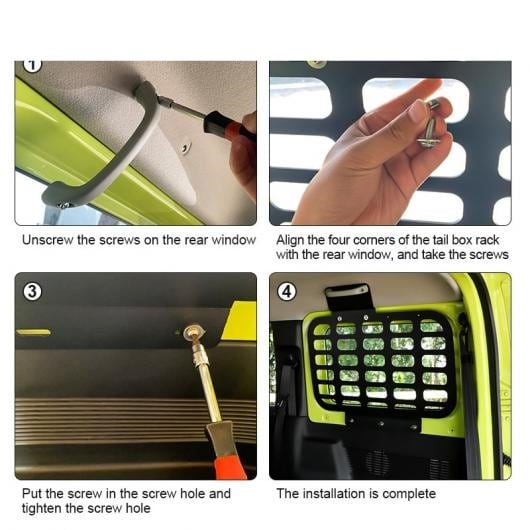 1

Unscrew the screws on the rear window

Align the four corners of the tail box rack with the rear window, and take the screws

3

Put the screw in the screw hole and tighten the screw hole

4

The installation is complete