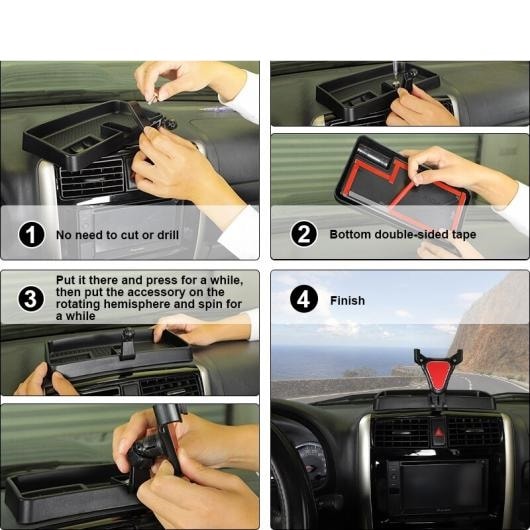 1 No need to cut or drill

2 Bottom double-sided tape

3 Put it there and press for a while, then put the accessory on the rotating hemisphere and spin for a while

4 Finish