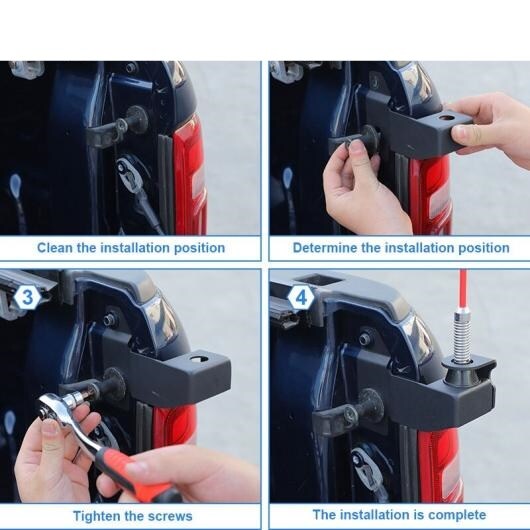 Clean the installation position

Determine the installation position

3

Tighten the screws

4

The installation is complete