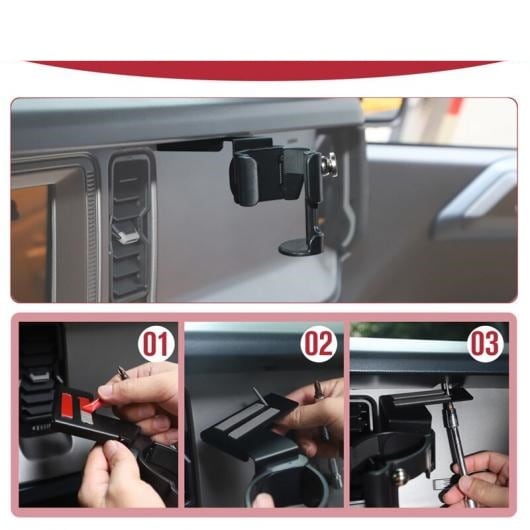 01

02

03