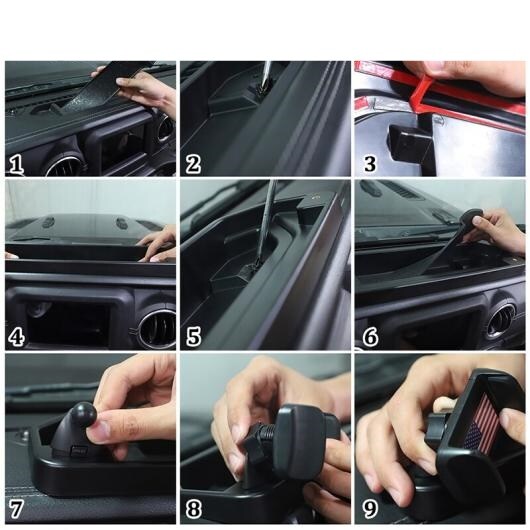 1
2
3
4
5
6
7
8
9