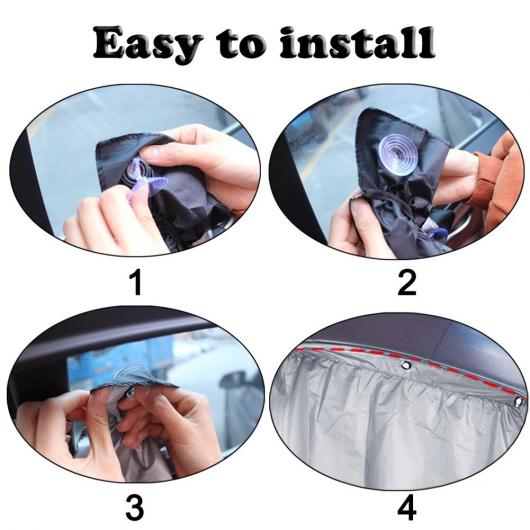 Easy to install

1

2

3

4