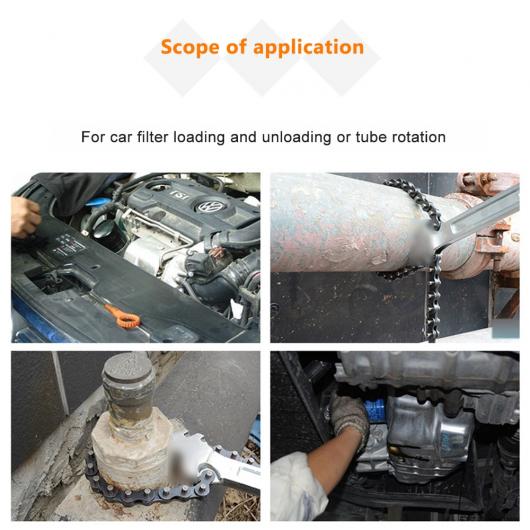 Scope of application

For car filter loading and unloading or tube rotation

TSI