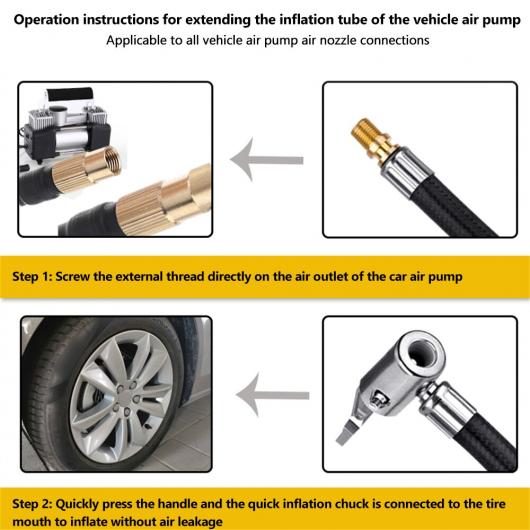 Operation instructions for extending the inflation tube of the vehicle air pump
Applicable to all vehicle air pump air nozzle connections

Step 1: Screw the external thread directly on the air outlet of the car air pump

Step 2: Quickly press the handle and the quick inflation chuck is connected to the tire mouth to inflate without air leakage