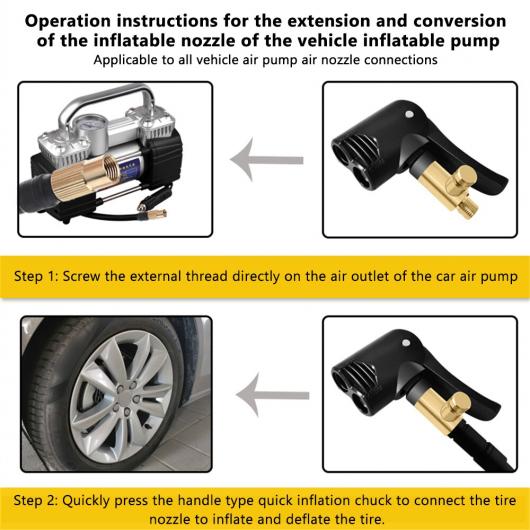 Operation instructions for the extension and conversion of the inflatable nozzle of the vehicle inflatable pump
Applicable to all vehicle air pump air nozzle connections

Step 1: Screw the external thread directly on the air outlet of the car air pump

Step 2: Quickly press the handle type quick inflation chuck to connect the tire nozzle to inflate and deflate the tire.