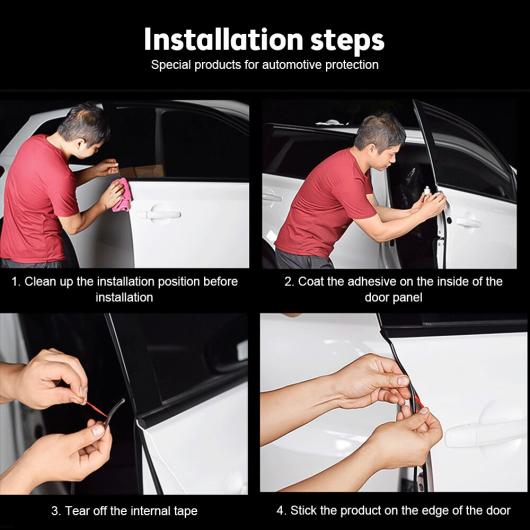 Installation steps
Special products for automotive protection

1. Clean up the installation position before installation

2. Coat the adhesive on the inside of the door panel

3. Tear off the internal tape

4. Stick the product on the edge of the door