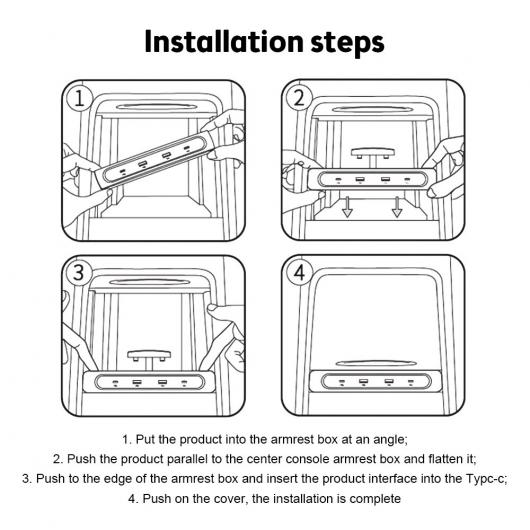 Installation steps

1

2

3

4

1. Put the product into the armrest box at an angle;

2. Push the product parallel to the center console armrest box and flatten it;

3. Push to the edge of the armrest box and insert the product interface into the Typc-c;

4. Push on the cover, the installation is complete