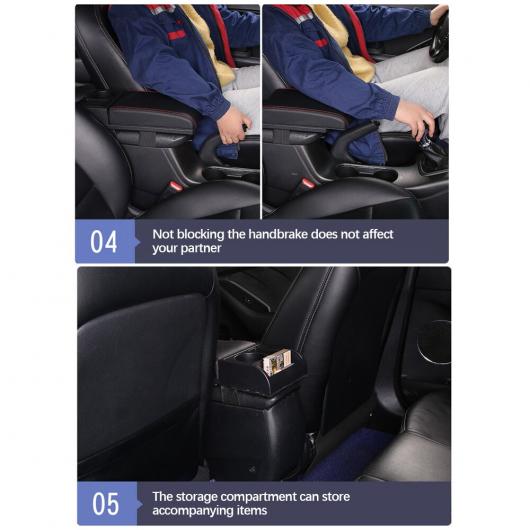 04

Not blocking the handbrake does not affect your partner

05

The storage compartment can store accompanying items