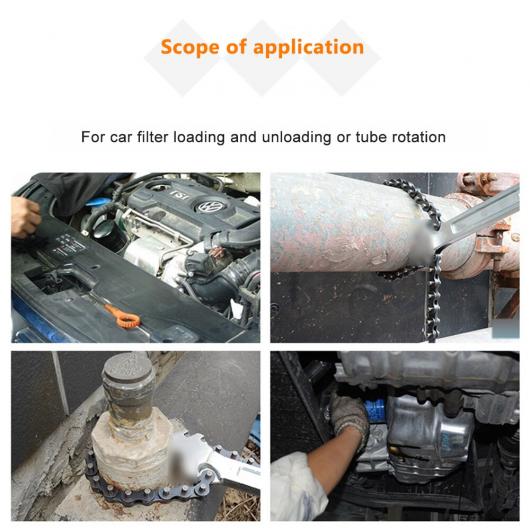 Scope of application

For car filter loading and unloading or tube rotation

TSI