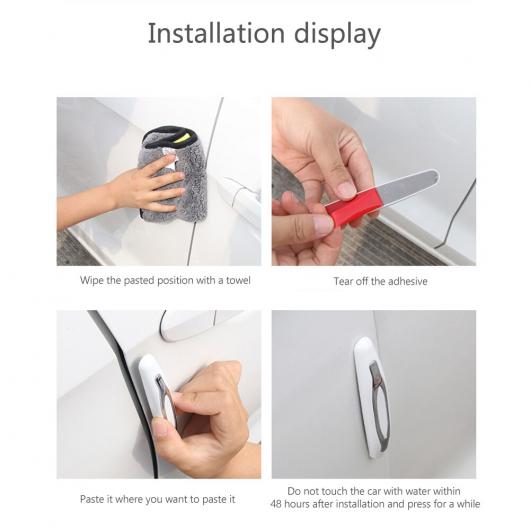 Installation display

Wipe the pasted position with a towel

Tear off the adhesive

Paste it where you want to paste it

Do not touch the car with water within 48 hours after installation and press for a while