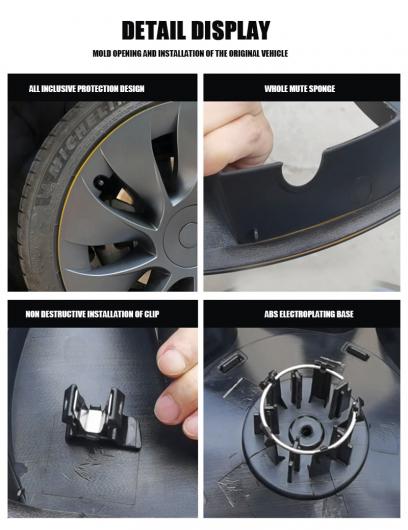 DETAIL DISPLAY

MOLD OPENING AND INSTALLATION OF THE ORIGINAL VEHICLE

ALL INCLUSIVE PROTECTION DESIGN

MICHELIN

WHOLE MUTE SPONGE

NON DESTRUCTIVE INSTALLATION OF CLIP

ABS ELECTROPLATING BASE