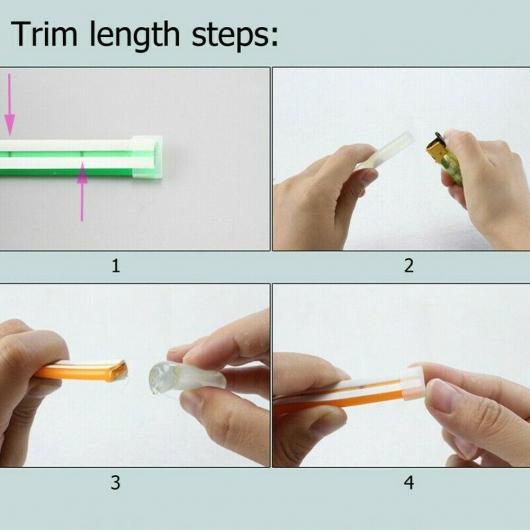 Trim length steps:

1

2

3

4