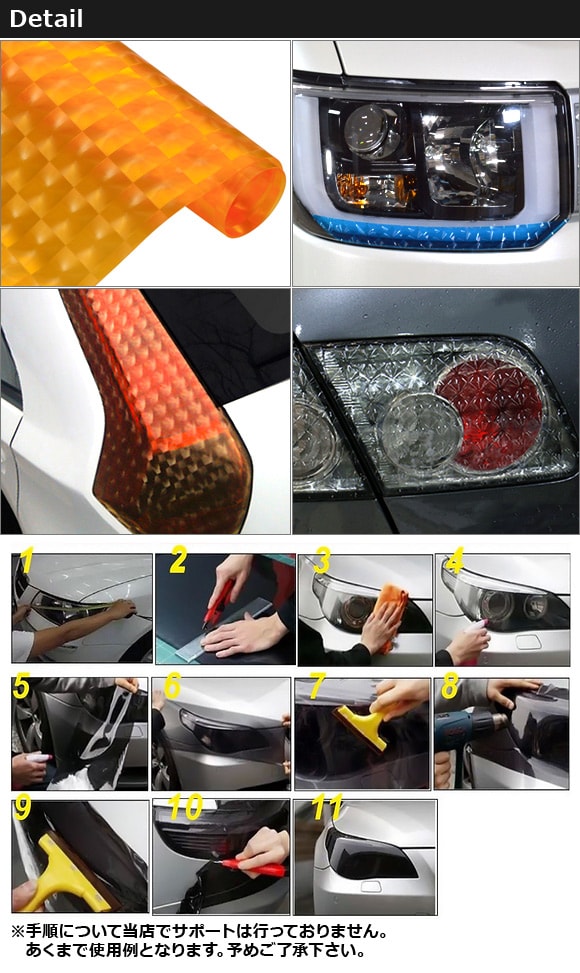 Detail

1 2 3 4

5 6 7 8

9 10 11

※手順について当店でサポートは行っておりません。
あくまで使用例となります。予めご了承下さい。