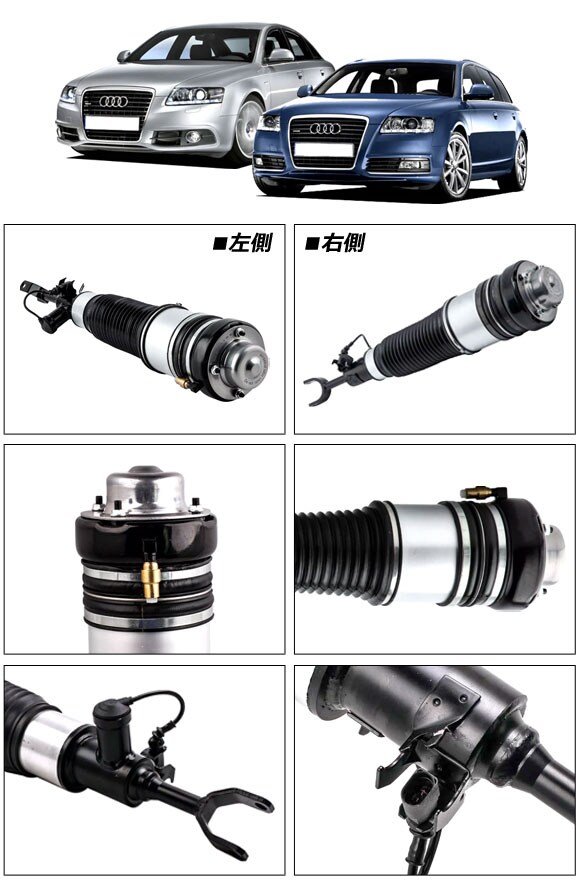 ■左側

■右側