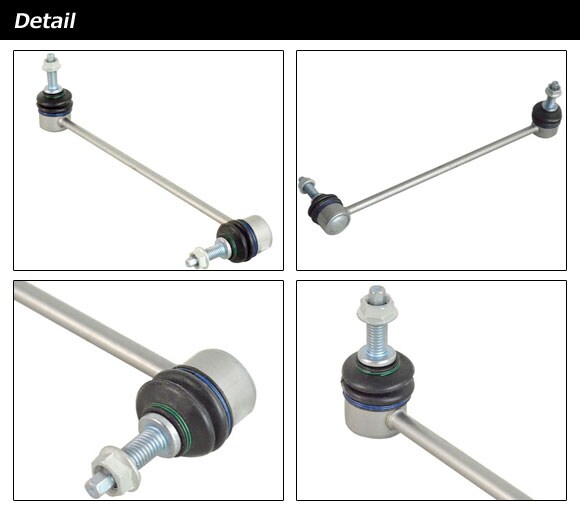 Detail