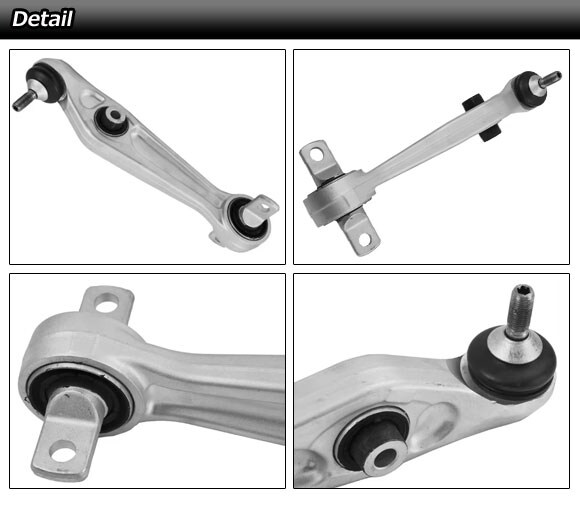 Detail