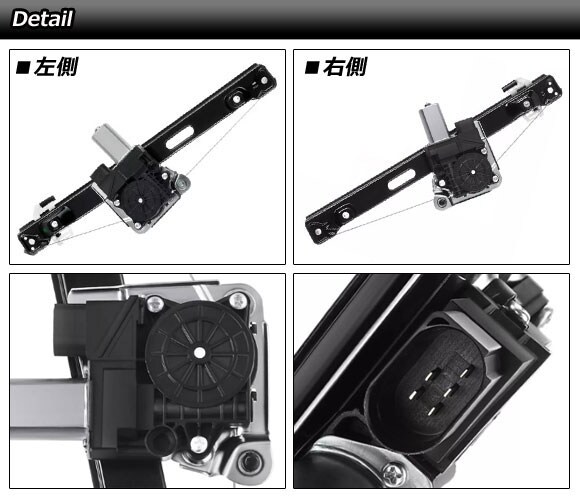 Detail

■左側

■右側